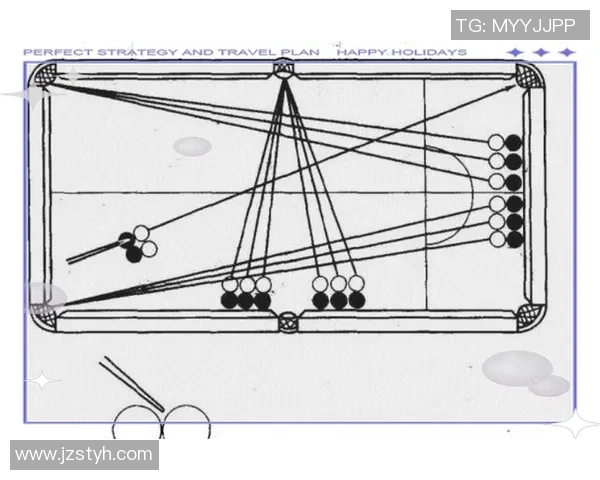 TG: MYYJJPP

PERFECT STRATEGY AND TRAVEL PLAN HAPPY HOLIDAYS

www.jzstyh.com